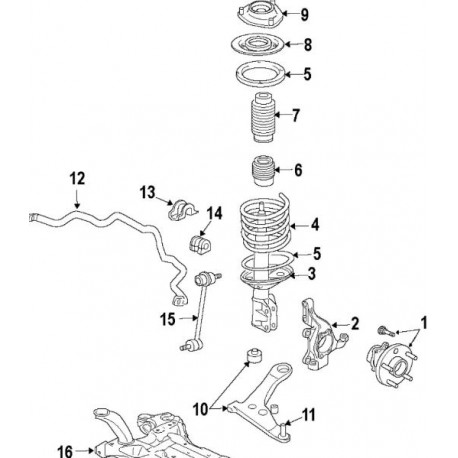 9
8
5
7
6
12
13
14
4
5
3
15
2
1
10
11
16